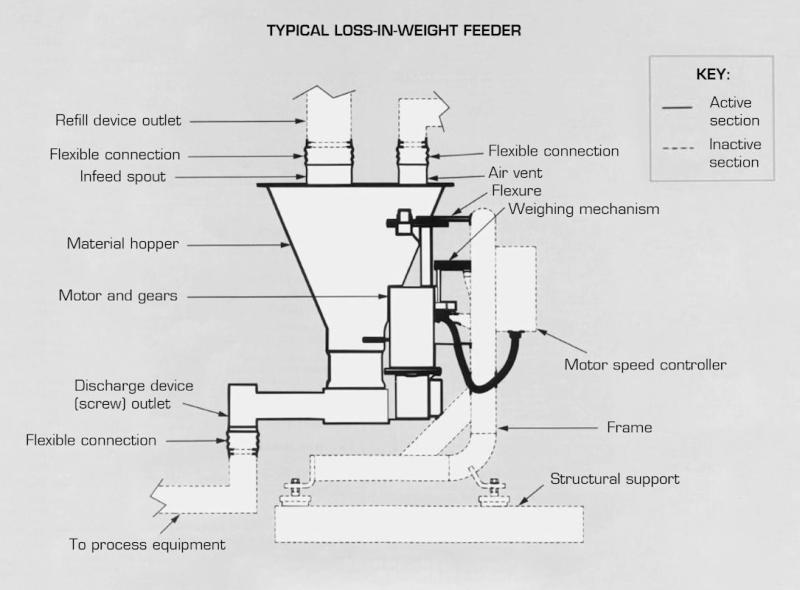 TYPICAL LOSS-IN-WEIGHT FEEDER

KEY:
Active section
Inactive section

Refill device outlet
Flexible connection
Infeed spout
Material hopper
Motor and gears
Discharge device (screw) outlet
Flexible connection
To process equipment

Flexible connection
Air vent
Flexure
Weighing mechanism
Motor speed controller
Frame
Structural support